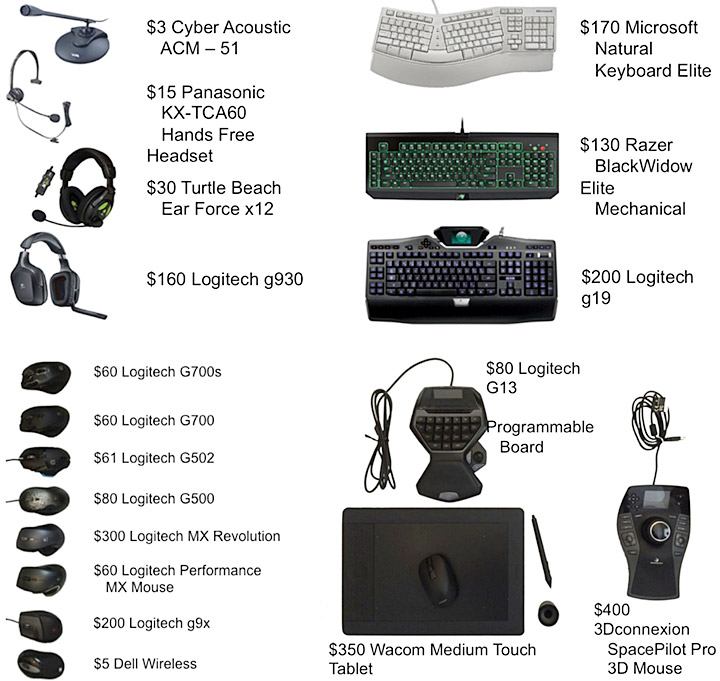 $3 Cyber Acoustic ACM – 51

$15 Panasonic KX-TCA60 Hands Free Headset

$30 Turtle Beach Ear Force x12

$160 Logitech g930

Microsoft

$170 Microsoft Natural Keyboard Elite

$130 Razer BlackWidow Elite Mechanical

$200 Logitech g19

$60 Logitech G700s

$60 Logitech G700

$61 Logitech G502

$80 Logitech G500

$300 Logitech MX Revolution

$60 Logitech Performance MX Mouse

$200 Logitech g9x

$5 Dell Wireless

$80 Logitech G13 Programmable Board

$350 Wacom Medium Touch Tablet

$400 3Dconnexion SpacePilot Pro 3D Mouse